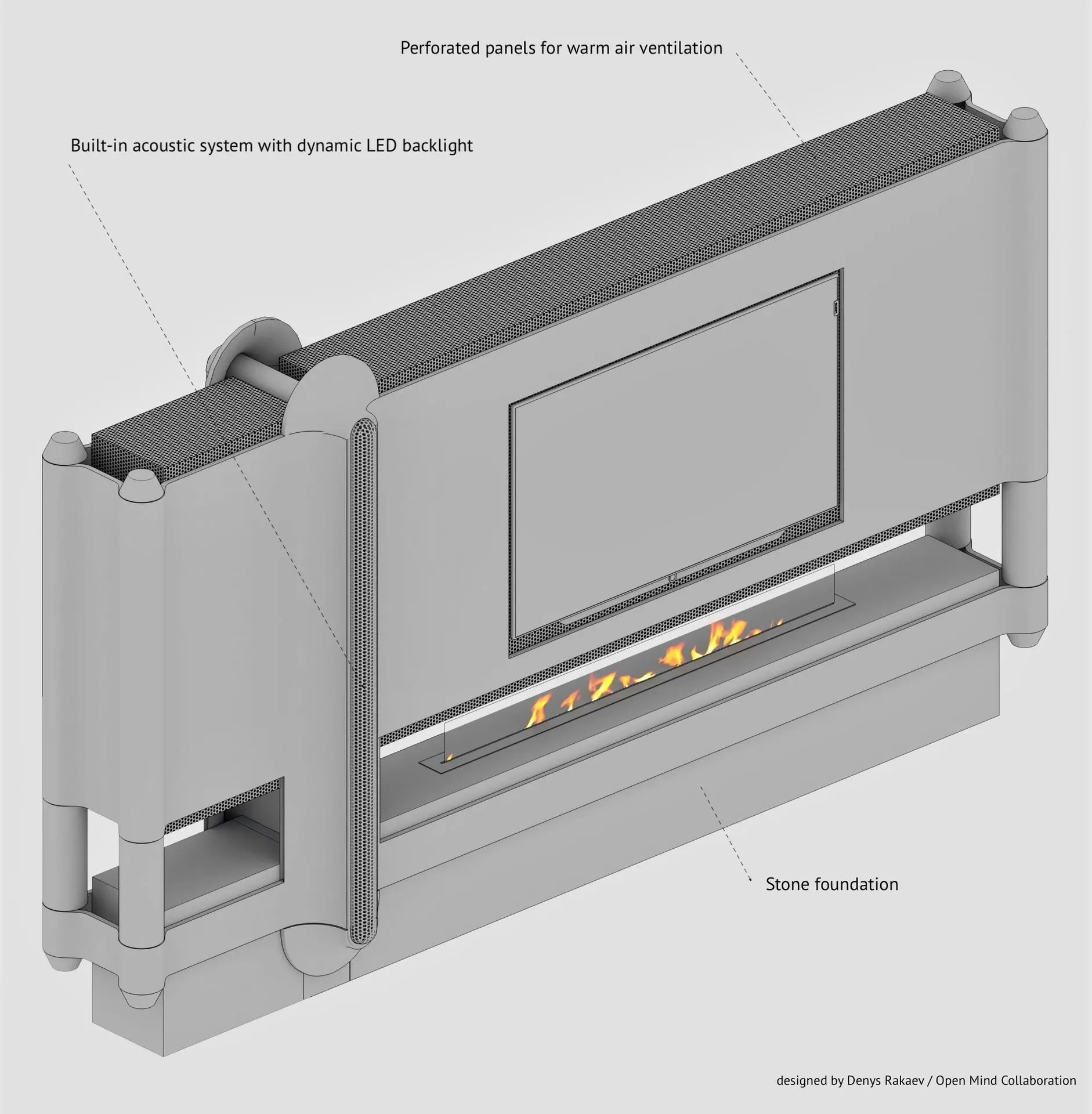 Perforated panels for warm air ventilation

Built-in acoustic system with dynamic LED backlight

Stone foundation

designed by Denys Rakaev / Open Mind Collaboration